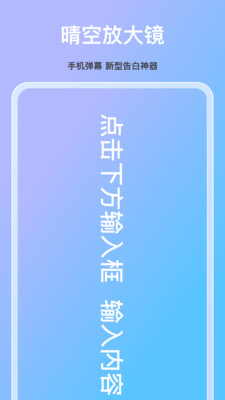 晴空放大镜

手机弹幕 新型告白神器

点击下方输入框 输入内容