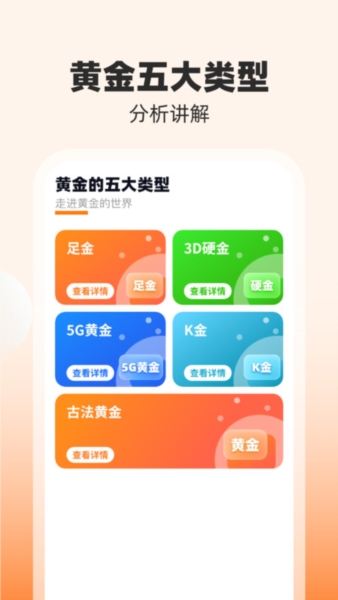 黄金五大类型
分析讲解

黄金的五大类型
走进黄金的世界

足金
查看详情
足金

3D硬金
查看详情
硬金

5G黄金
查看详情
5G黄金

K金
查看详情
K金

古法黄金
查看详情
黄金