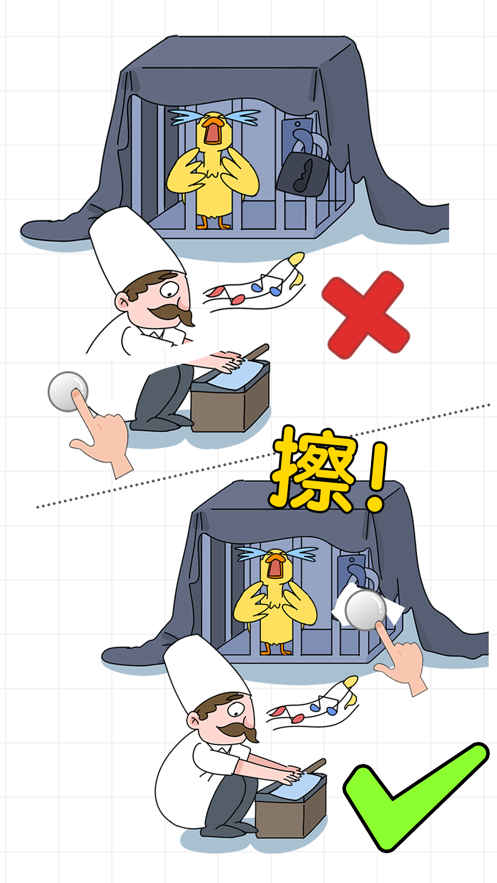 擦!