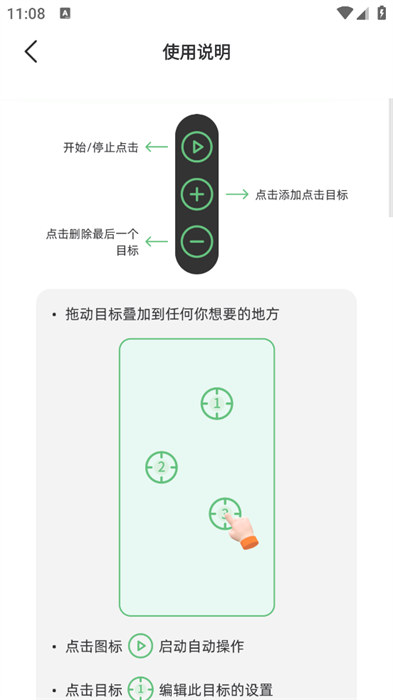 11:08

使用说明

开始/停止点击

点击添加点击目标

点击删除最后一个目标

• 拖动目标叠加到任何你想要的地方

1

2

3

• 点击图标 启动自动操作

• 点击目标 1 编辑此目标的设置