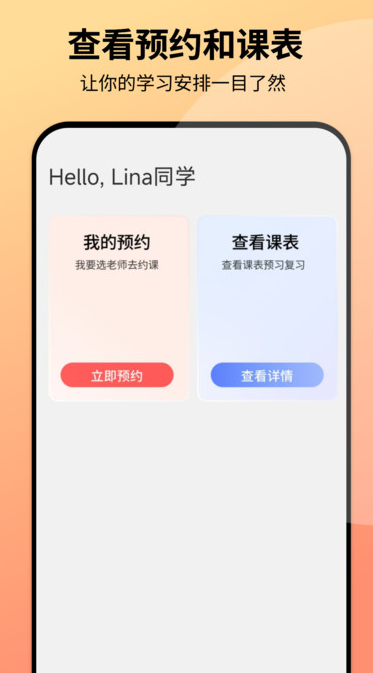 查看预约和课表

让你的学习安排一目了然

Hello, Lina同学

我的预约

我要选老师去约课

立即预约

查看课表

查看课表预习复习

查看详情