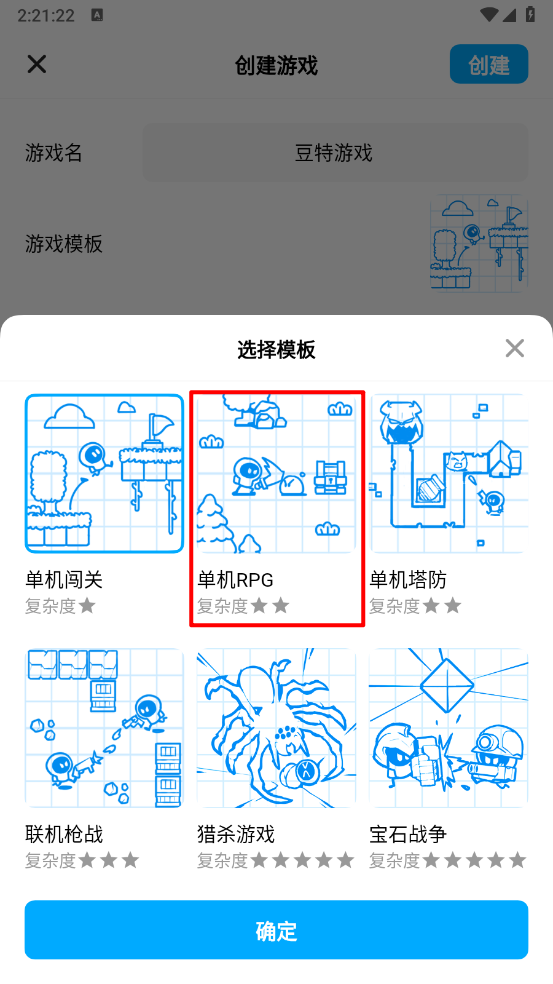 2:21:22

创建游戏

创建

游戏名

豆特游戏

游戏模板

选择模板

单机闯关
复杂度★

单机RPG
复杂度★★

单机塔防
复杂度★★

联机枪战
复杂度★★★

猎杀游戏
复杂度★★★★★

宝石战争
复杂度★★★★★

确定