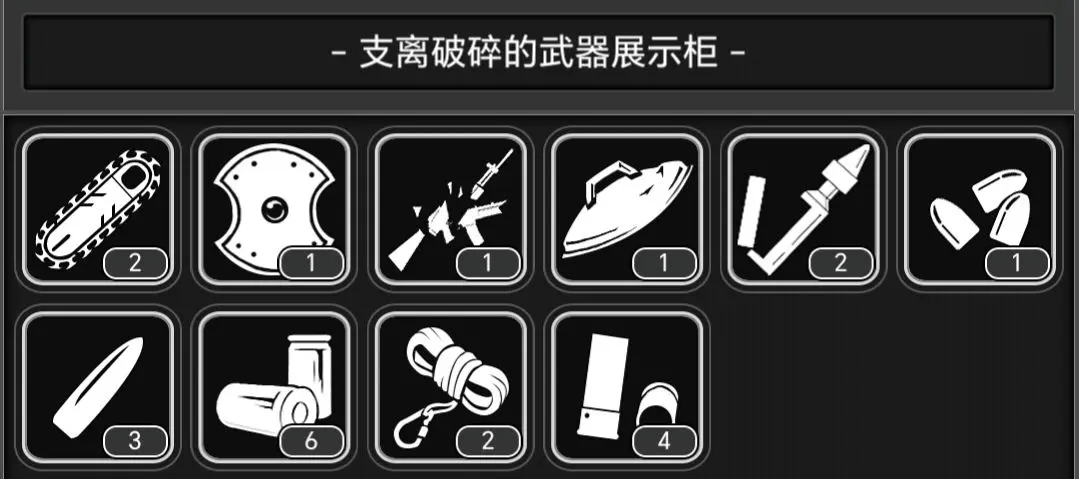 - 支离破碎的武器展示柜 -

2 1 1 1 2 1

3 6 2 4