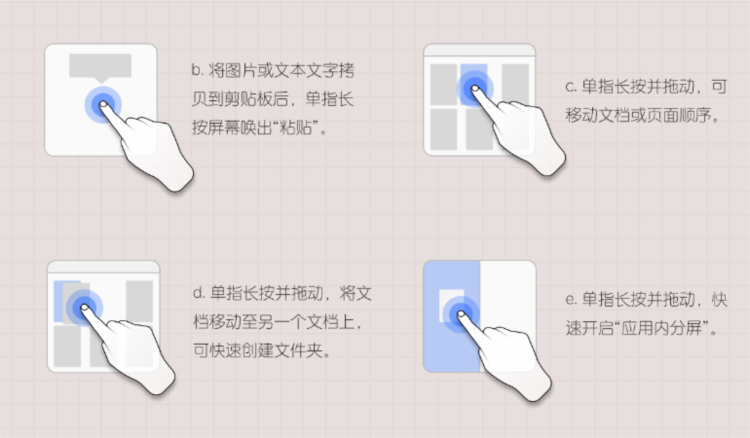 b. 将图片或文本文字拷贝到剪贴板后，单指长按屏幕唤出“粘贴”。

c. 单指长按并拖动，可移动文档或页面顺序。

d. 单指长按并拖动，将文档移动至另一个文档上，可快速创建文件夹。

e. 单指长按并拖动，快速开启“应用内分屏”。