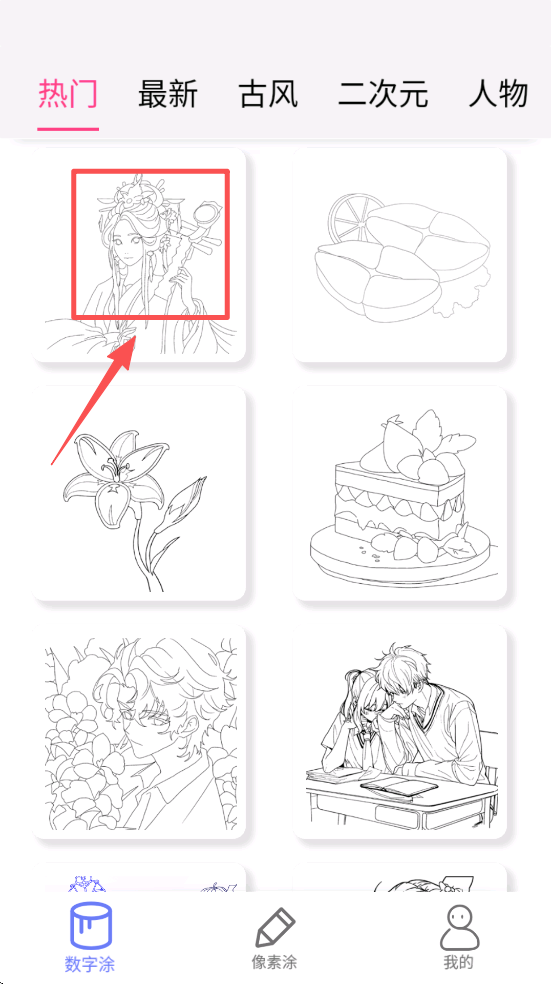 热门 最新 古风 二次元 人物

数字涂 像素涂 我的