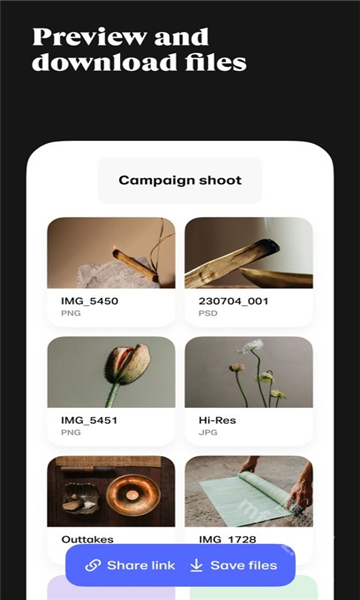 Preview and download files

Campaign shoot

IMG_5450
PNG

230704_001
PSD

IMG_5451
PNG

Hi-Res
JPG

Outtakes

IMG_1728

Share link

Save files