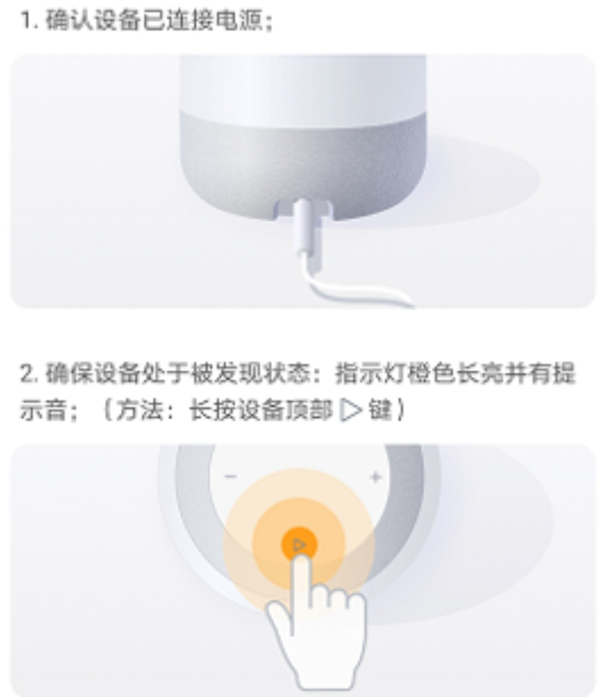 1. 确认设备已连接电源；

2. 确保设备处于被发现状态：指示灯橙色长亮并有提示音；（方法：长按设备顶部 ▷ 键）

−

+