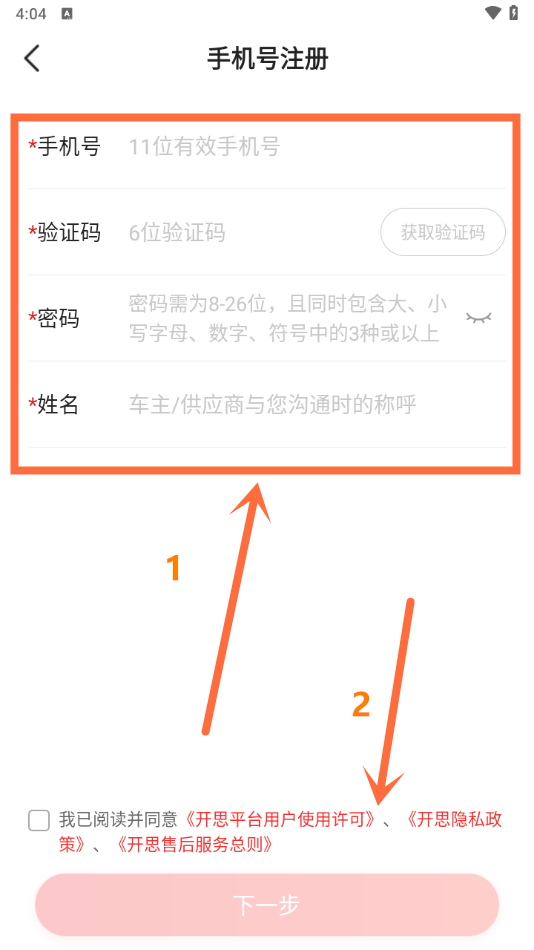 4:04

手机号注册

*手机号 11位有效手机号

*验证码 6位验证码 获取验证码

*密码 密码需为8-26位，且同时包含大、小写字母、数字、符号中的3种或以上

*姓名 车主/供应商与您沟通时的称呼

1

2

我已阅读并同意《开思平台用户使用许可》、《开思隐私政策》、《开思售后服务总则》

下一步